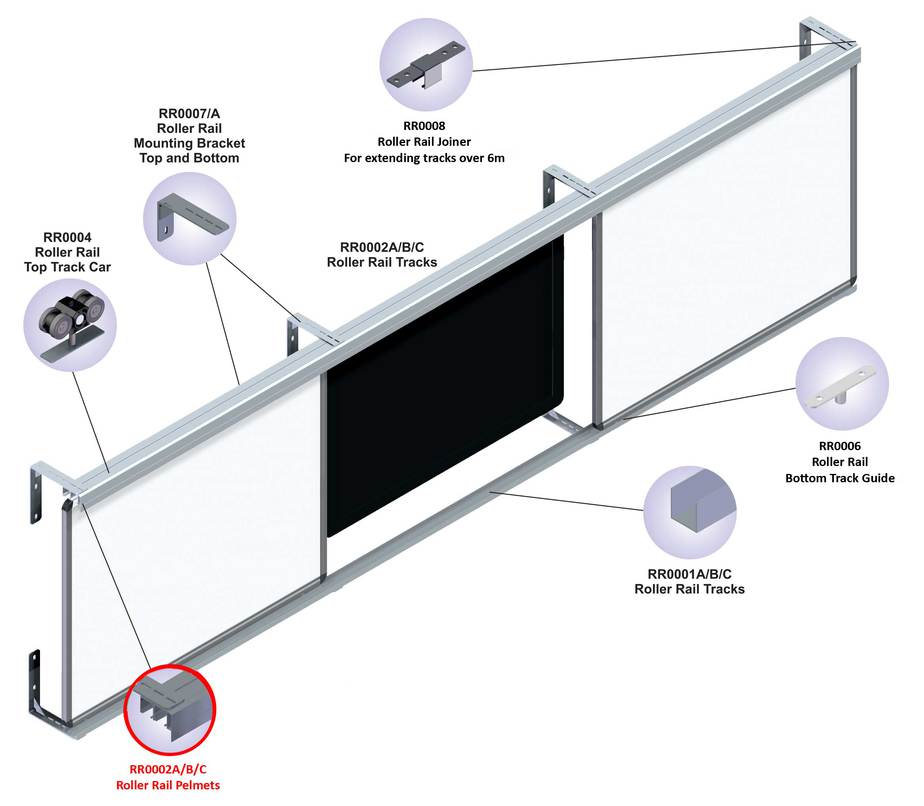 RR0008
Roller Rail Joiner
For extending tracks over 6m

RR0007/A
Roller Rail
Mounting Bracket
Top and Bottom

RR0004
Roller Rail
Top Track Car

RR0002A/B/C
Roller Rail Tracks

RR0006
Roller Rail
Bottom Track Guide

RR0001A/B/C
Roller Rail Tracks

RR0002A/B/C
Roller Rail Pelmets